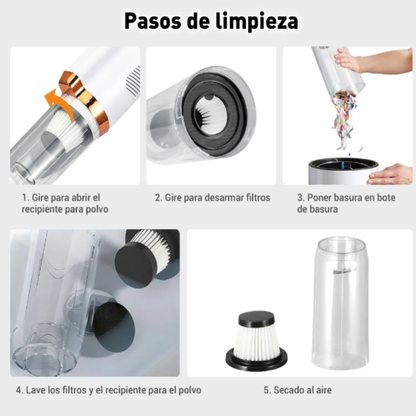 Pasos de limpieza

1. Gire para abrir el recipiente para polvo

2. Gire para desarmar filtros

3. Poner basura en bote de basura

4. Lave los filtros y el recipiente para el polvo

5. Secado al aire